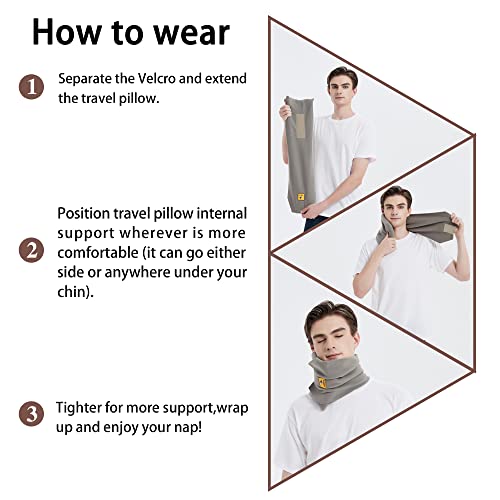 How to wear

1 Separate the Velcro and extend the travel pillow.

2 Position travel pillow internal support wherever is more comfortable (it can go either side or anywhere under your chin).

3 Tighter for more support,wrap up and enjoy your nap!