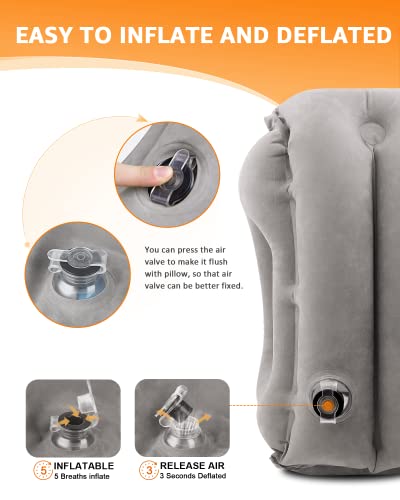 EASY TO INFLATE AND DEFLATED

You can press the air valve to make it flush with pillow, so that air valve can be better fixed.

5 INFLATABLE
5 Breaths inflate

3 RELEASE AIR
3 Seconds Deflated