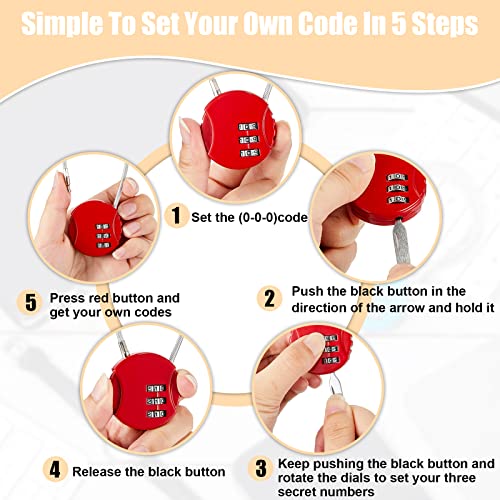 Simple To Set Your Own Code In 5 Steps

1 Set the (0-0-0)code

2 Push the black button in the direction of the arrow and hold it

3 Keep pushing the black button and rotate the dials to set your three secret numbers

4 Release the black button

5 Press red button and get your own codes